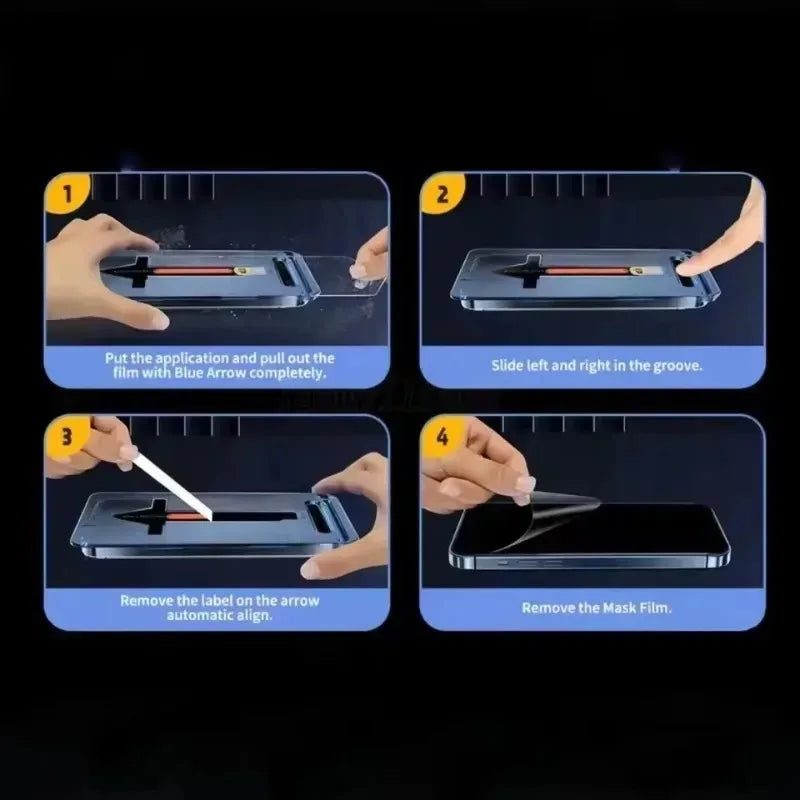 1

Put the application and pull out the film with Blue Arrow completely.

2

Slide left and right in the groove.

3

Remove the label on the arrow automatic align.

4

Remove the Mask Film.